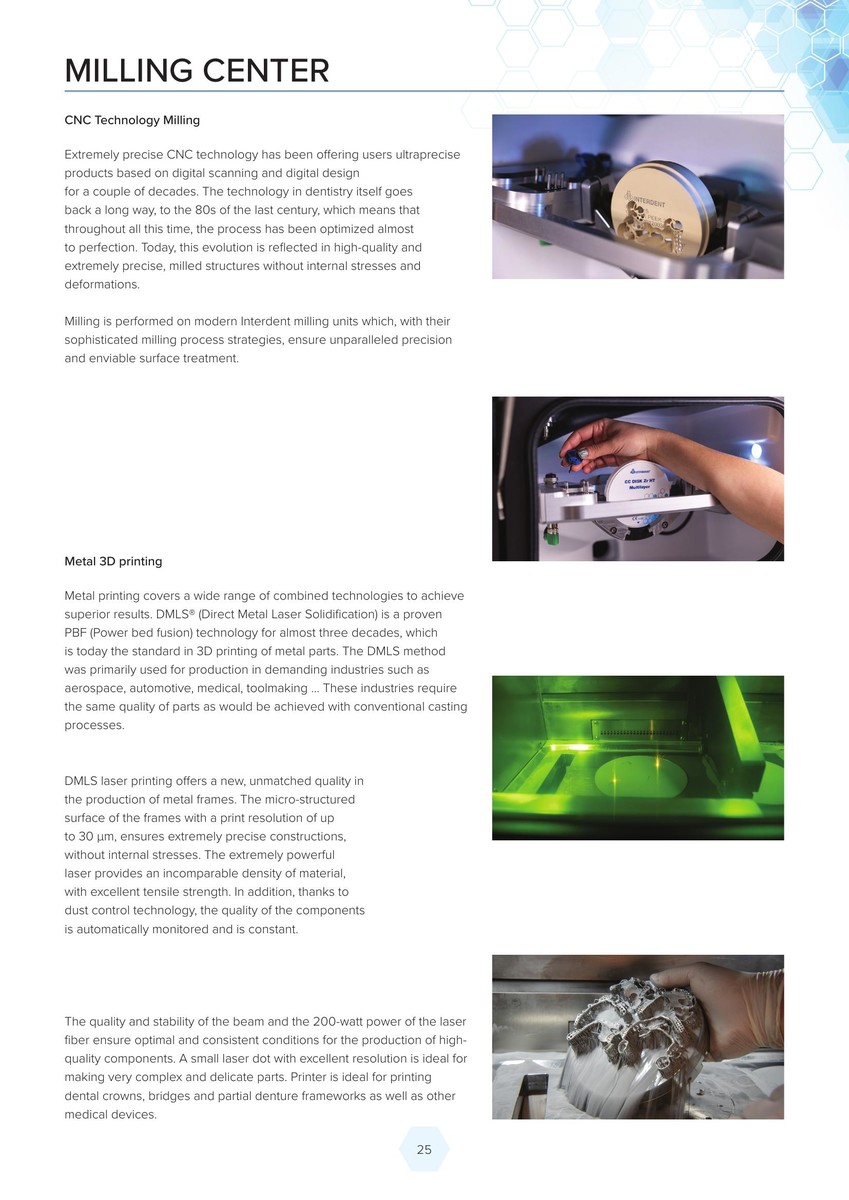 MILLING CENTER

CNC Technology Milling

Extremely precise CNC technology has been offering users ultraprecise products based on digital scanning and digital design for a couple of decades. The technology in dentistry itself goes back a long way, to the 80s of the last century, which means that throughout all this time, the process has been optimized almost to perfection. Today, this evolution is reflected in high-quality and extremely precise, milled structures without internal stresses and deformations.

Milling is performed on modern Interdent milling units which, with their sophisticated milling process strategies, ensure unparalleled precision and enviable surface treatment.

INTERDENT

INTERDENT
CC DISK Zr HT
Multilayer

Metal 3D printing

Metal printing covers a wide range of combined technologies to achieve superior results. DMLS® (Direct Metal Laser Solidification) is a proven PBF (Power bed fusion) technology for almost three decades, which is today the standard in 3D printing of metal parts. The DMLS method was primarily used for production in demanding industries such as aerospace, automotive, medical, toolmaking … These industries require the same quality of parts as would be achieved with conventional casting processes.

DMLS laser printing offers a new, unmatched quality in the production of metal frames. The micro-structured surface of the frames with a print resolution of up to 30 µm, ensures extremely precise constructions, without internal stresses. The extremely powerful laser provides an incomparable density of material, with excellent tensile strength. In addition, thanks to dust control technology, the quality of the components is automatically monitored and is constant.

The quality and stability of the beam and the 200-watt power of the laser fiber ensure optimal and consistent conditions for the production of high-quality components. A small laser dot with excellent resolution is ideal for making very complex and delicate parts. Printer is ideal for printing dental crowns, bridges and partial denture frameworks as well as other medical devices.

25