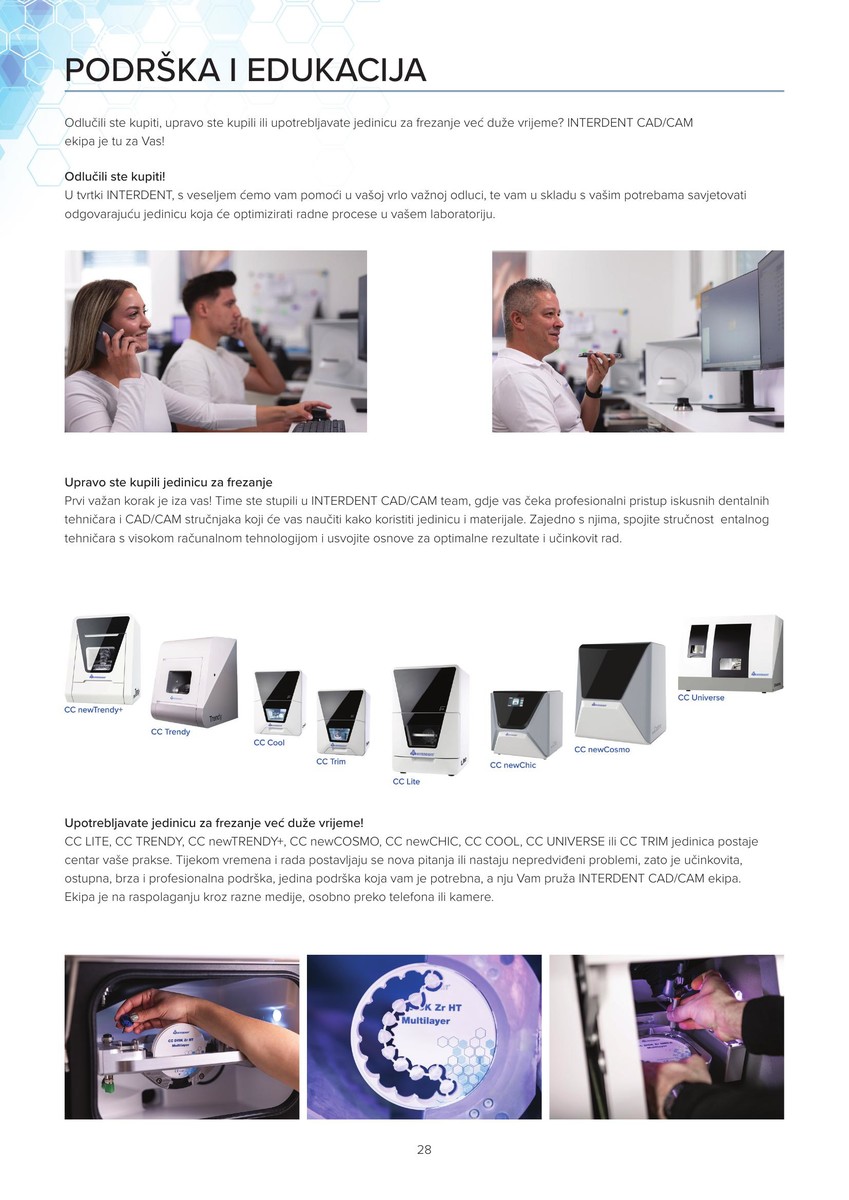 PODRŠKA I EDUKACIJA

Odlučili ste kupiti, upravo ste kupili ili upotrebljavate jedinicu za frezanje već duže vrijeme? INTERDENT CAD/CAM ekipa je tu za Vas!

Odlučili ste kupiti!
U tvrtki INTERDENT, s veseljem ćemo vam pomoći u vašoj vrlo važnoj odluci, te vam u skladu s vašim potrebama savjetovati odgovarajuću jedinicu koja će optimizirati radne procese u vašem laboratoriju.

Upravo ste kupili jedinicu za frezanje
Prvi važan korak je iza vas! Time ste stupili u INTERDENT CAD/CAM team, gdje vas čeka profesionalni pristup iskusnih dentalnih tehničara i CAD/CAM stručnjaka koji će vas naučiti kako koristiti jedinicu i materijale. Zajedno s njima, spojite stručnost entalnog tehničara s visokom računalnom tehnologijom i usvojite osnove za optimalne rezultate i učinkovit rad.

CC newTrendy+
CC Trendy
CC Cool
CC Trim
CC Lite
CC newChic
CC newCosmo
CC Universe

Upotrebljavate jedinicu za frezanje već duže vrijeme!
CC LITE, CC TRENDY, CC newTRENDY+, CC newCOSMO, CC newCHIC, CC COOL, CC UNIVERSE ili CC TRIM jedinica postaje centar vaše prakse. Tijekom vremena i rada postavljaju se nova pitanja ili nastaju nepredviđeni problemi, zato je učinkovita, ostupna, brza i profesionalna podrška, jedina podrška koja vam je potrebna, a nju Vam pruža INTERDENT CAD/CAM ekipa. Ekipa je na raspolaganju kroz razne medije, osobno preko telefona ili kamere.

K Zr HT
Multilayer

28